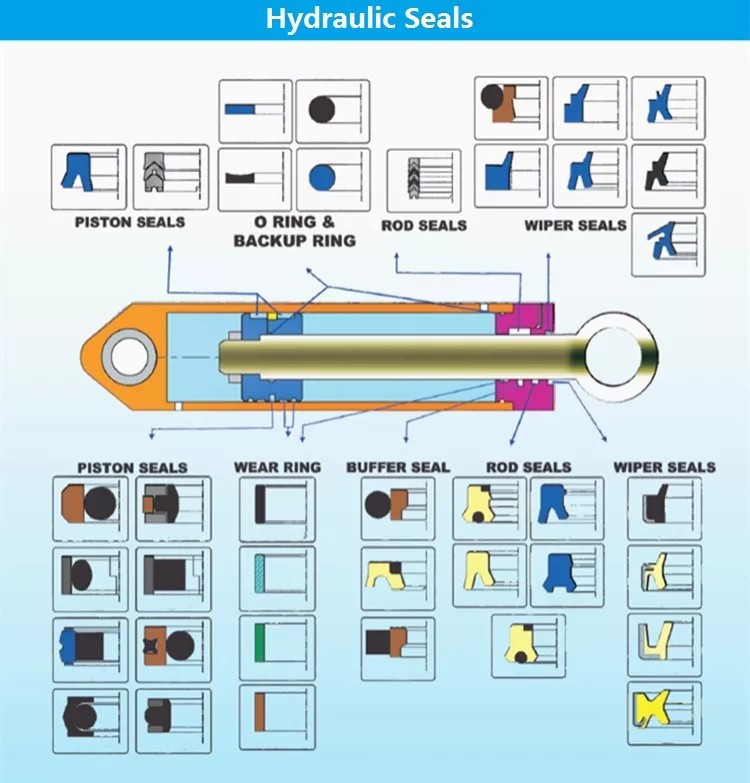 Hydraulic Seals

PISTON SEALS

O RING & BACKUP RING

ROD SEALS

WIPER SEALS

PISTON SEALS

WEAR RING

BUFFER SEAL

ROD SEALS

WIPER SEALS