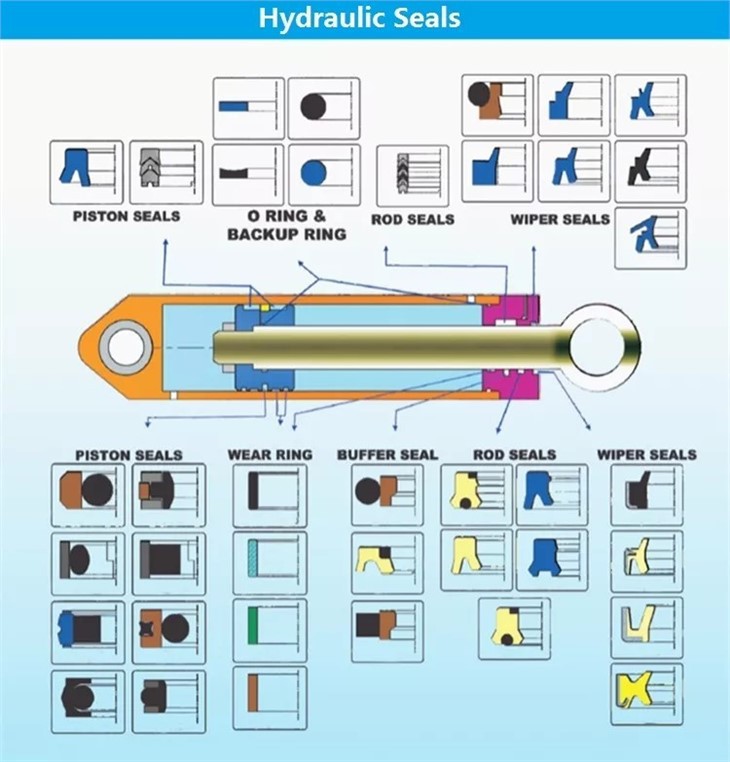 Hydraulic Seals

PISTON SEALS

O RING & BACKUP RING

ROD SEALS

WIPER SEALS

PISTON SEALS

WEAR RING

BUFFER SEAL

ROD SEALS

WIPER SEALS